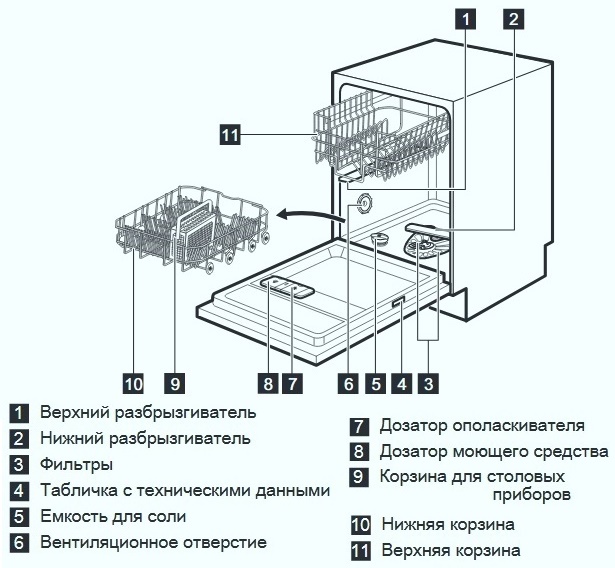 1 2
11
10 9 8 7 6 5 4 3

1 Верхний разбрызгиватель
2 Нижний разбрызгиватель
3 Фильтры
4 Табличка с техническими данными
5 Емкость для соли
6 Вентиляционное отверстие

7 Дозатор ополаскивателя
8 Дозатор моющего средства
9 Корзина для столовых приборов
10 Нижняя корзина
11 Верхняя корзина