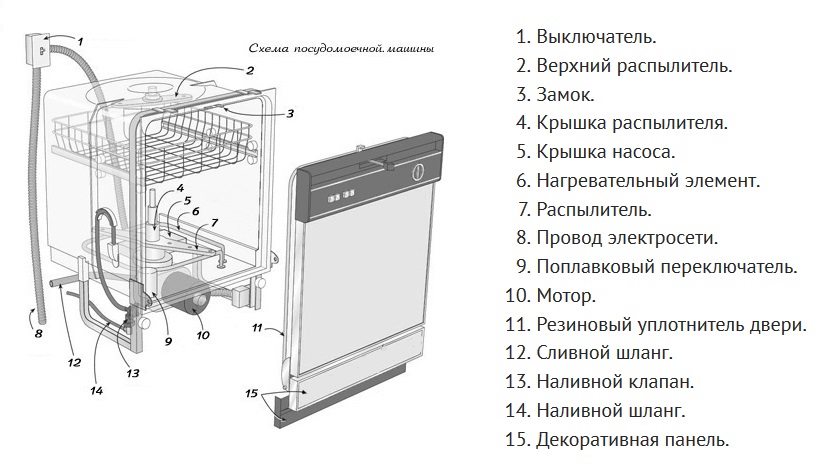 Схема посудомоечной машины

1
2
3
4
5
6
7
8
9
10
11
12
13
14
15

1. Выключатель.
2. Верхний распылитель.
3. Замок.
4. Крышка распылителя.
5. Крышка насоса.
6. Нагревательный элемент.
7. Распылитель.
8. Провод электросети.
9. Поплавковый переключатель.
10. Мотор.
11. Резиновый уплотнитель двери.
12. Сливной шланг.
13. Наливной клапан.
14. Наливной шланг.
15. Декоративная панель.