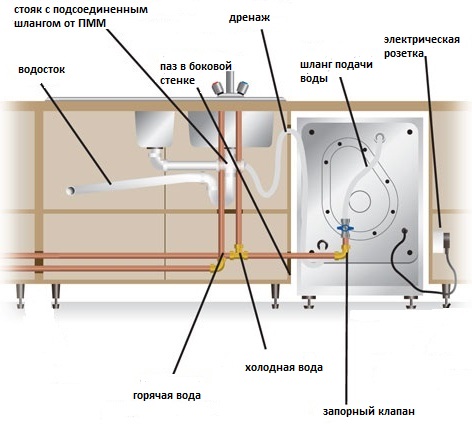 стояк с подсоединенным шлангом от ПММ

дренаж

электрическая розетка

водосток

паз в боковой стенке

шланг подачи воды

холодная вода

горячая вода

запорный клапан