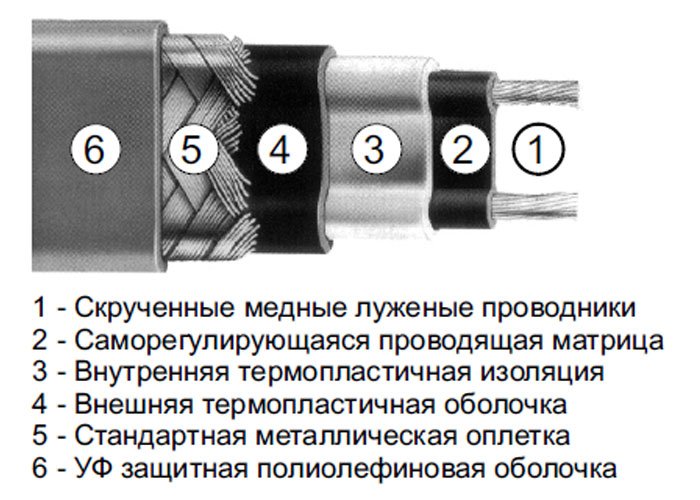 6 5 4 3 2 1

1 - Скрученные медные луженые проводники
2 - Саморегулирующаяся проводящая матрица
3 - Внутренняя термопластичная изоляция
4 - Внешняя термопластичная оболочка
5 - Стандартная металлическая оплетка
6 - УФ защитная полиолефиновая оболочка