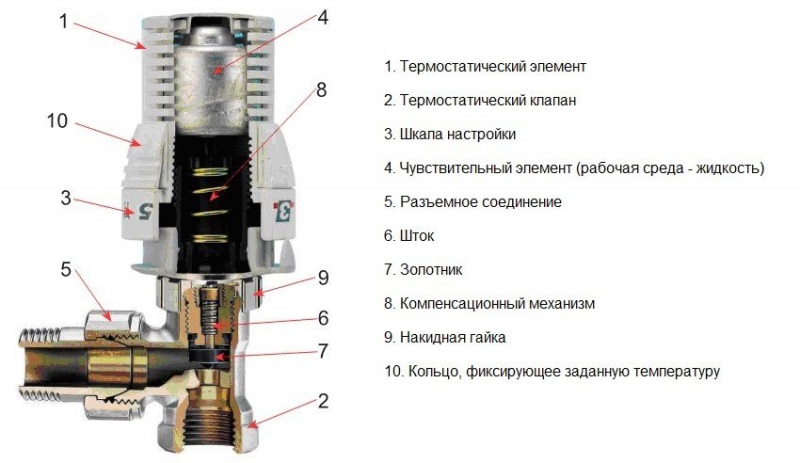 1
4
8
10
3
5
3
5
9
6
7
2

1. Термостатический элемент

2. Термостатический клапан

3. Шкала настройки

4. Чувствительный элемент (рабочая среда - жидкость)

5. Разъемное соединение

6. Шток

7. Золотник

8. Компенсационный механизм

9. Накидная гайка

10. Кольцо, фиксирующее заданную температуру