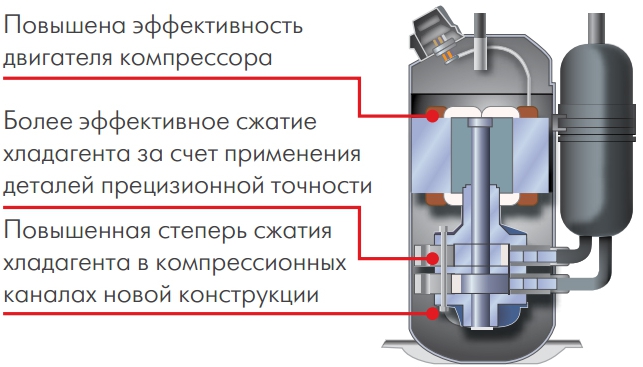 Повышена эффективность двигателя компрессора

Более эффективное сжатие хладагента за счет применения деталей прецизионной точности

Повышенная степерь сжатия хладагента в компрессионных каналах новой конструкции