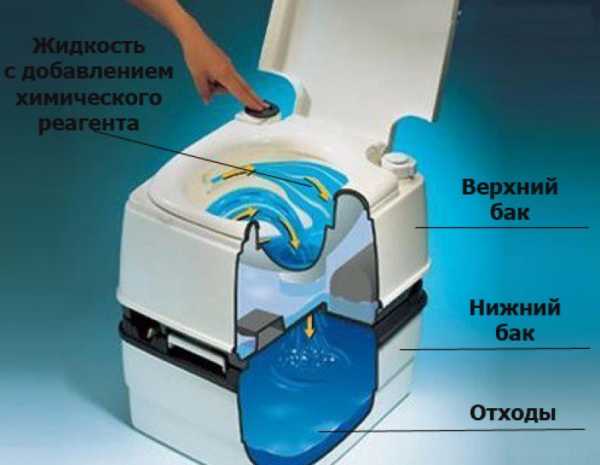 Жидкость с добавлением химического реагента

Верхний бак

Нижний бак

Отходы