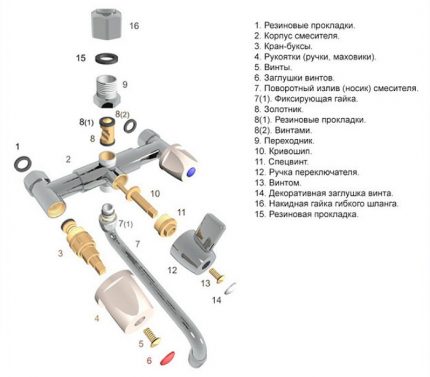 16

15

9

8(1)

8(2)

8

1

2

10

11

7(1)

7

3

12

13

14

4

5

6

1. Резиновые прокладки.
2. Корпус смесителя.
3. Кран-буксы.
4. Рукоятки (ручки, маховики).
5. Винты.
6. Заглушки винтов.
7. Поворотный излив (носик) смесителя.
7(1). Фиксирующая гайка.
8. Золотник.
8(1). Резиновые прокладки.
8(2). Винтами.
9. Переходник.
10. Кривошип.
11. Спецвинт.
12. Ручка переключателя.
13. Винтом.
14. Декоративная заглушка винта.
16. Накидная гайка гибкого шланга.
15. Резиновая прокладка.