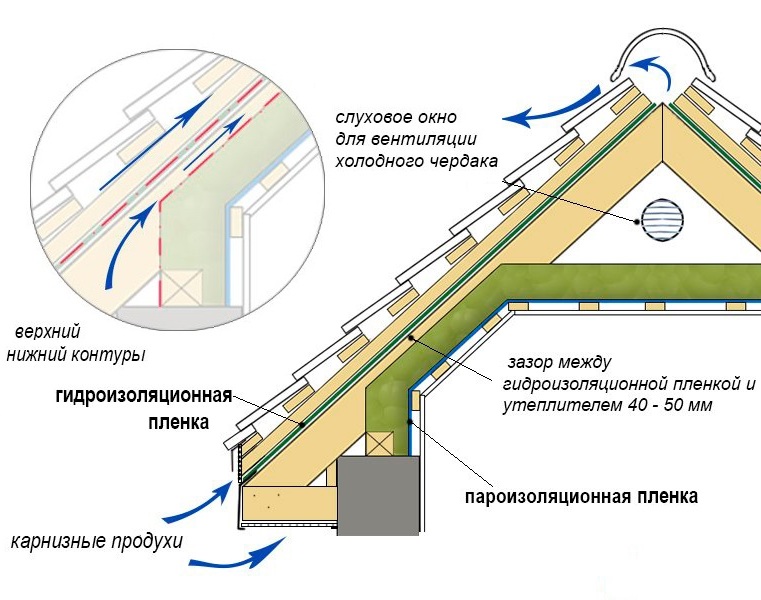 слуховое окно для вентиляции холодного чердака

верхний нижний контуры

гидроизоляционная пленка

зазор между гидроизоляционной пленкой и утеплителем 40 - 50 мм

пароизоляционная пленка

карнизные продухи