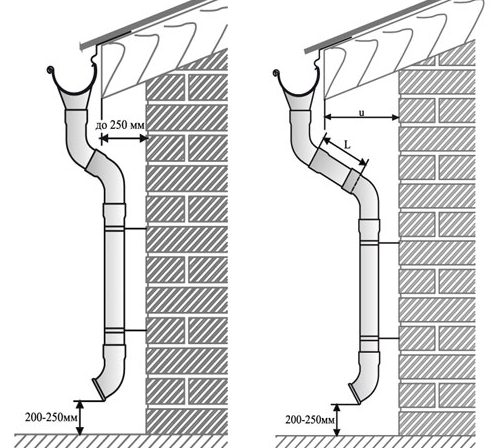 до 250 мм

200-250мм

u

L

200-250мм