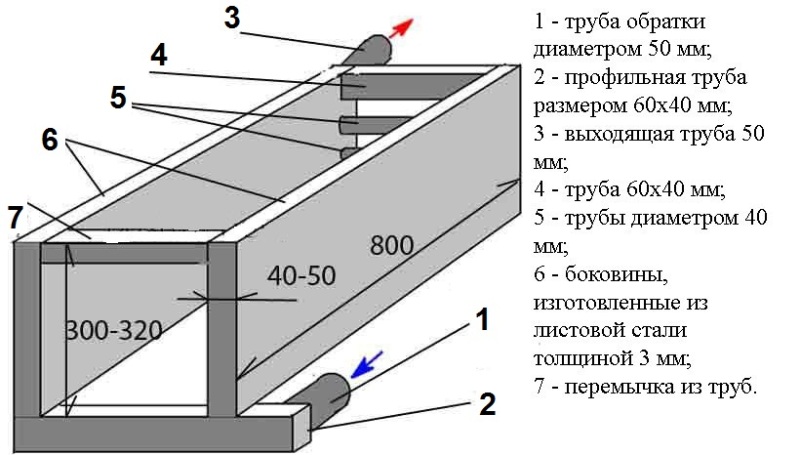 3
4
5
6
7
800
40-50
300-320
1
2

1 - труба обратки диаметром 50 мм;
2 - профильная труба размером 60х40 мм;
3 - выходящая труба 50 мм;
4 - труба 60х40 мм;
5 - трубы диаметром 40 мм;
6 - боковины, изготовленные из листовой стали толщиной 3 мм;
7 - перемычка из труб.