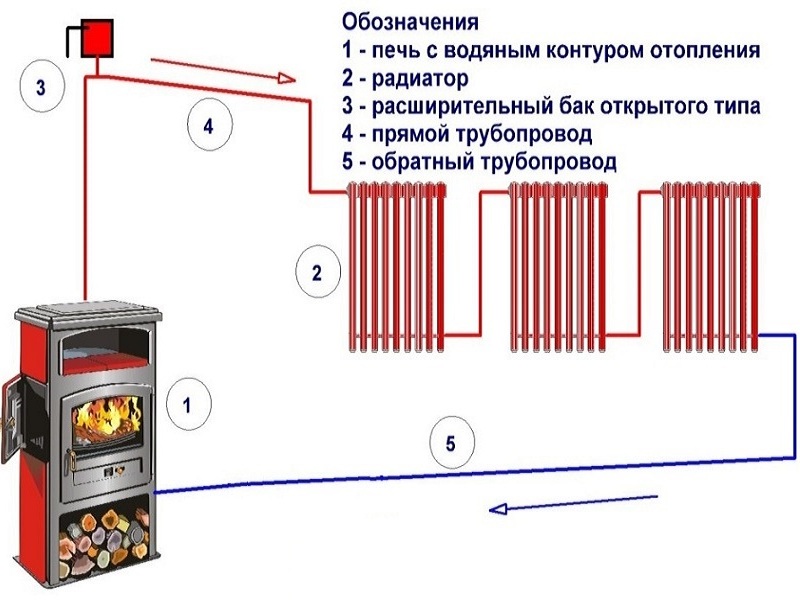 Обозначения
1 - печь с водяным контуром отопления
2 - радиатор
3 - расширительный бак открытого типа
4 - прямой трубопровод
5 - обратный трубопровод

3

4

2

1

5