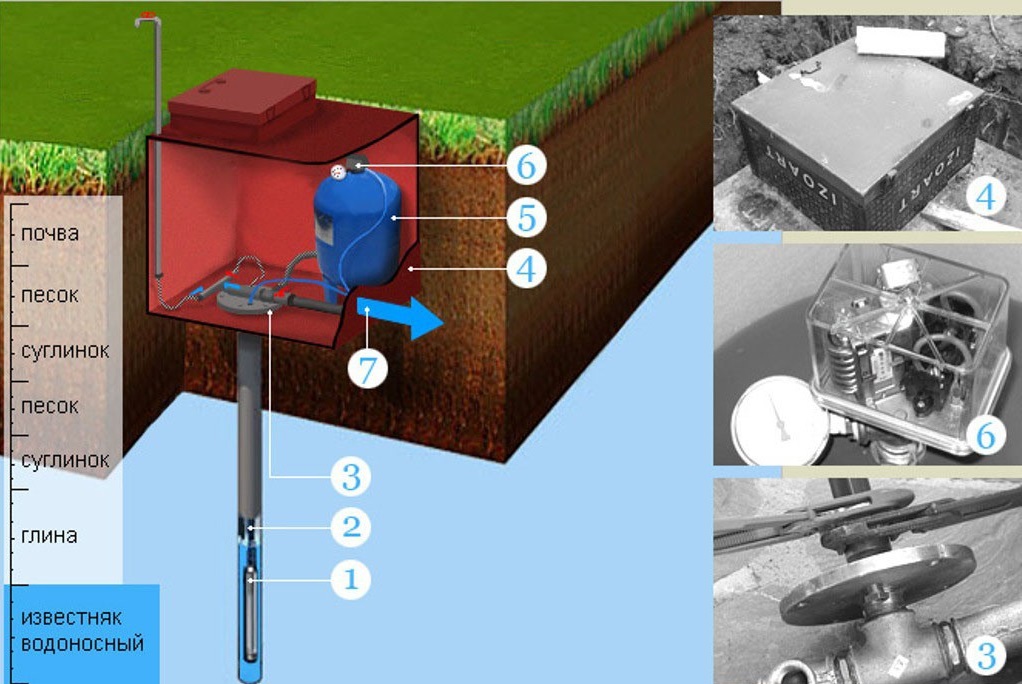 почва
песок
суглинок
песок
суглинок
глина
известняк водоносный

6
5
4
7
3
2
1

IZOART
IZOART
4
6
3