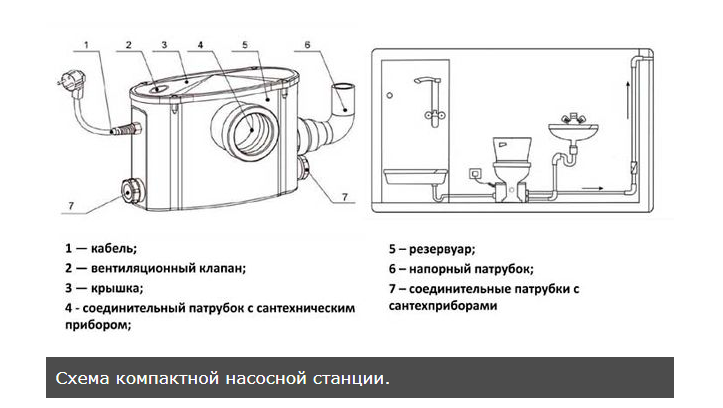 1 2 3 4 5 6

7 7

1 — кабель;
2 — вентиляционный клапан;
3 — крышка;
4 - соединительный патрубок с сантехническим прибором;

5 – резервуар;
6 – напорный патрубок;
7 – соединительные патрубки с сантехприборами

Схема компактной насосной станции.