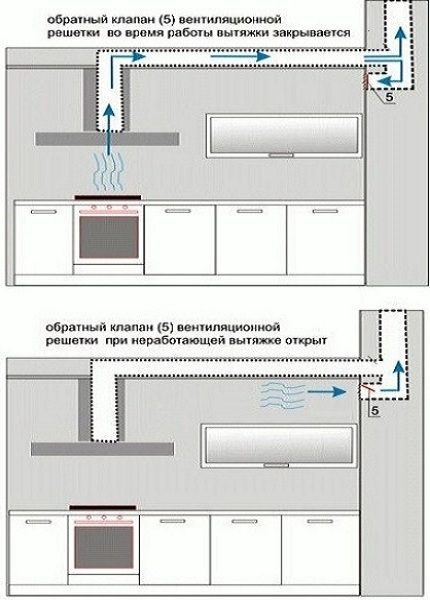 обратный клапан (5) вентиляционной решетки во время работы вытяжки закрывается

5

обратный клапан (5) вентиляционной решетки при неработающей вытяжке открыт

5