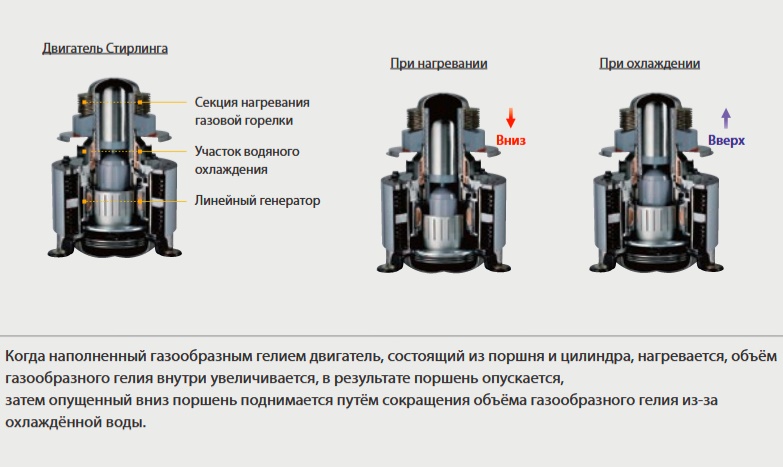 Двигатель Стирлинга

Секция нагревания газовой горелки

Участок водяного охлаждения

Линейный генератор

При нагревании

Вниз

При охлаждении

Вверх

Когда наполненный газообразным гелием двигатель, состоящий из поршня и цилиндра, нагревается, объём газообразного гелия внутри увеличивается, в результате поршень опускается,
затем опущенный вниз поршень поднимается путём сокращения объёма газообразного гелия из-за охлаждённой воды.