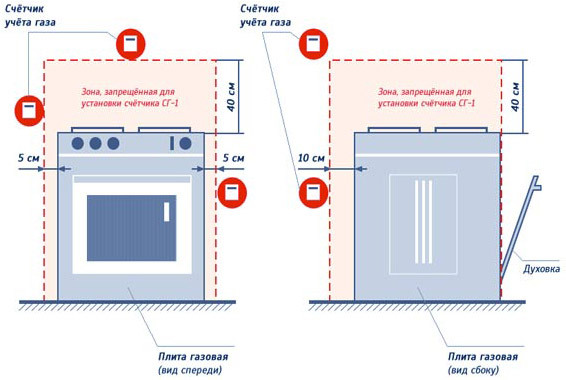 Счётчик учёта газа

Зона, запрещённая для установки счётчика СГ-1

40 см

5 см

5 см

Плита газовая (вид спереди)

Счётчик учёта газа

Зона, запрещённая для установки счётчика СГ-1

40 см

10 см

Духовка

Плита газовая (вид сбоку)