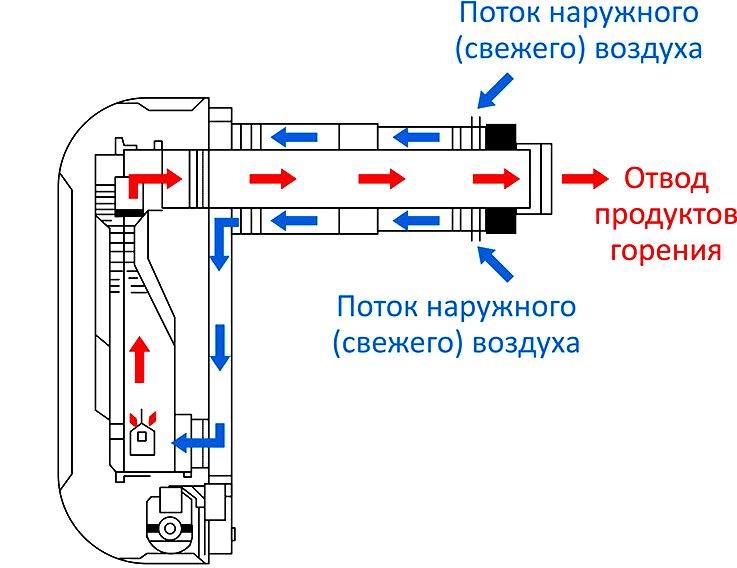 Поток наружного (свежего) воздуха

Отвод продуктов горения

Поток наружного (свежего) воздуха