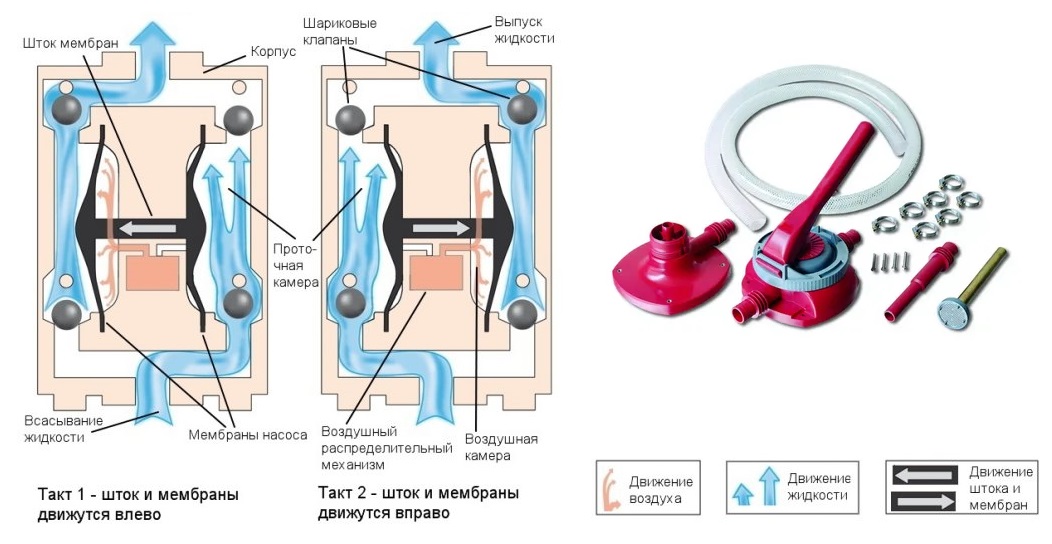 Шток мембран
Корпус
Шариковые клапаны
Выпуск жидкости
Проточная камера
Всасывание жидкости
Мембраны насоса
Воздушный распределительный механизм
Воздушная камера

Такт 1 - шток и мембраны движутся влево

Такт 2 - шток и мембраны движутся вправо

Движение воздуха

Движение жидкости

Движение штока и мембран