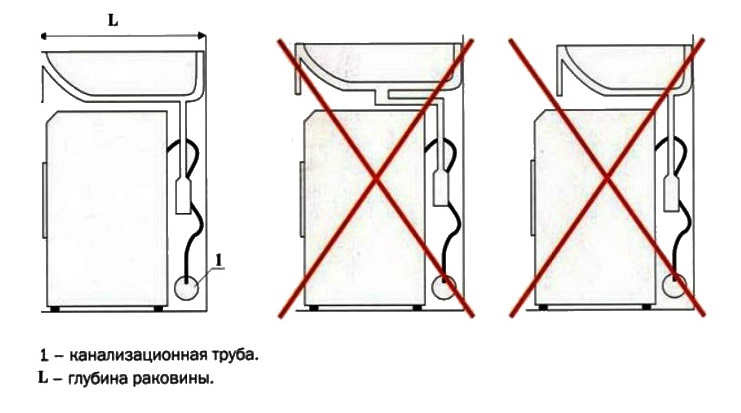 L

1

1 – канализационная труба.
L – глубина раковины.