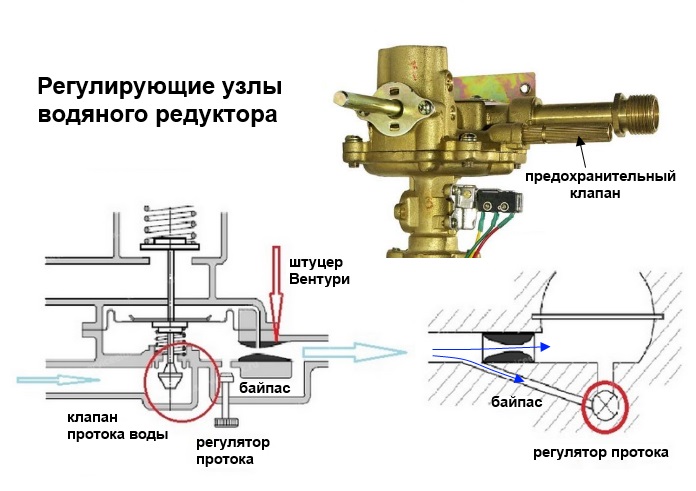 Регулирующие узлы водяного редуктора

предохранительный клапан

штуцер Вентури

байпас

клапан протока воды

регулятор протока

байпас

регулятор протока