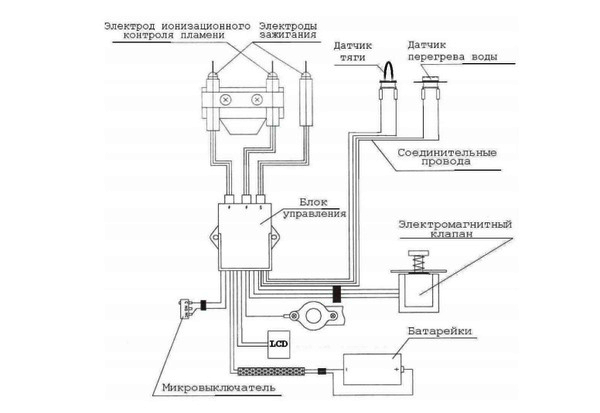 Электрод ионизационного контроля пламени

Электроды зажигания

Датчик тяги

Датчик перегрева воды

Соединительные провода

Блок управления

Электромагнитный клапан

LCD

Батарейки

Микровыключатель