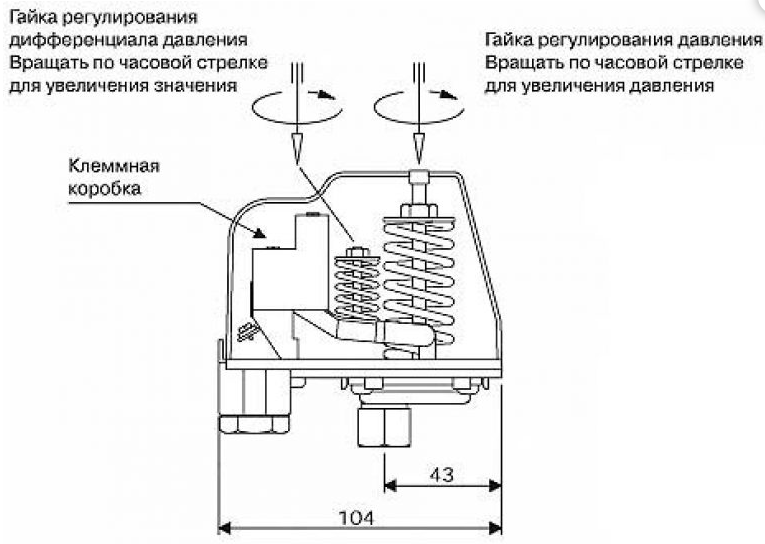 Гайка регулирования дифференциала давления Вращать по часовой стрелке для увеличения значения

Гайка регулирования давления Вращать по часовой стрелке для увеличения давления

Клеммная коробка

43

104