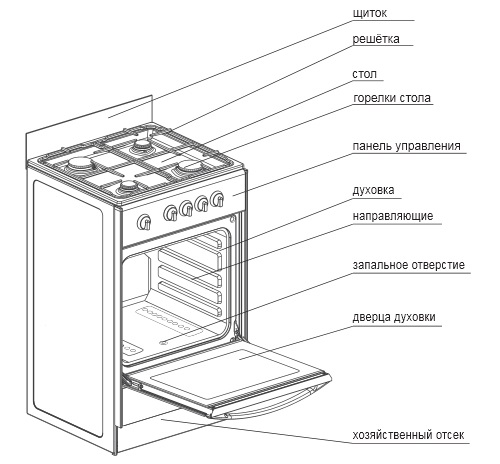 щиток
решётка
стол
горелки стола
панель управления
духовка
направляющие
запальное отверстие
дверца духовки
хозяйственный отсек