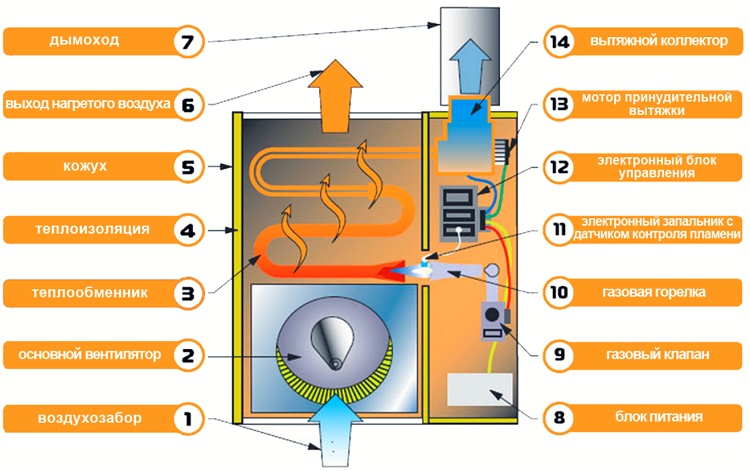 дымоход 7
выход нагретого воздуха 6
кожух 5
теплоизоляция 4
теплообменник 3
основной вентилятор 2
воздухозабор 1
14 вытяжной коллектор
13 мотор принудительной вытяжки
12 электронный блок управления
11 электронный запальник с датчиком контроля пламени
10 газовая горелка
9 газовый клапан
8 блок питания