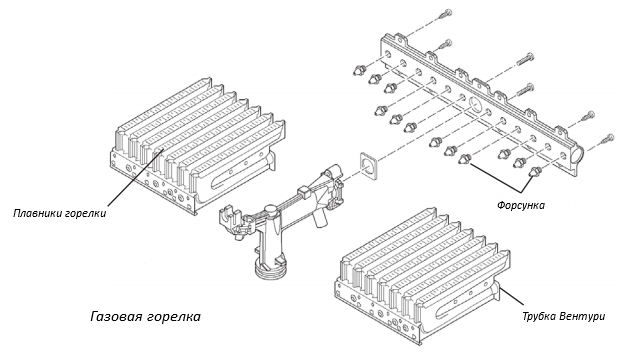 Плавники горелки

Форсунка

Газовая горелка

Трубка Вентури