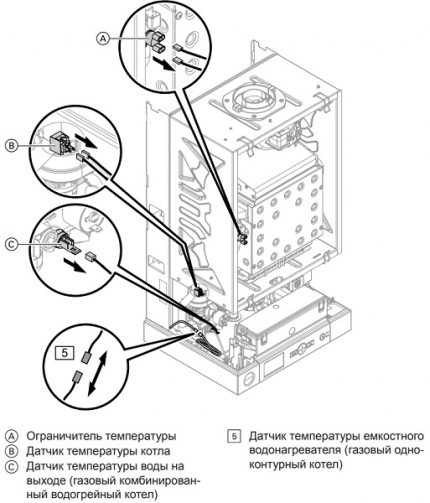 A

B

C

5

A Ограничитель температуры
B Датчик температуры котла
C Датчик температуры воды на выходе (газовый комбинированный водогрейный котел)

5 Датчик температуры емкостного водонагревателя (газовый одноконтурный котел)