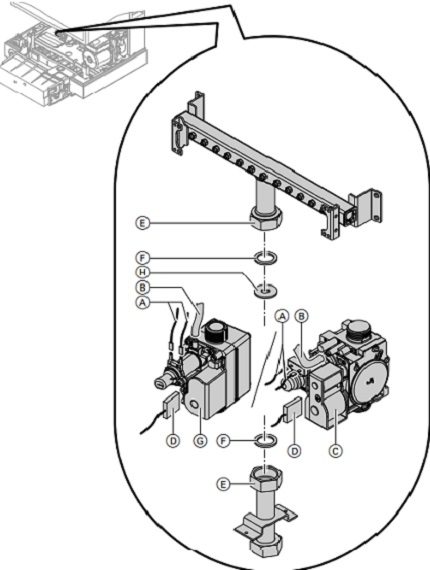 E
F
H
B
A
A
B
D
G
F
D
C
E