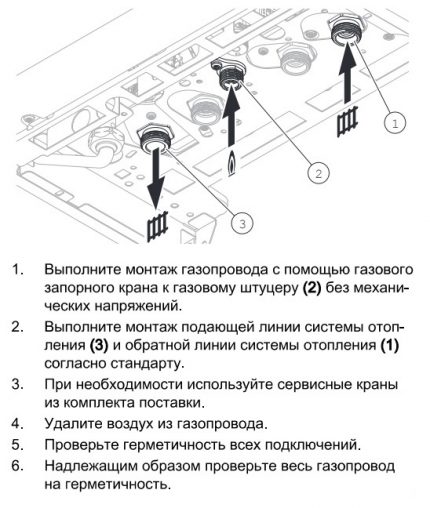 1
2
3

1. Выполните монтаж газопровода с помощью газового запорного крана к газовому штуцеру **(2)** без механических напряжений.

2. Выполните монтаж подающей линии системы отопления **(3)** и обратной линии системы отопления **(1)** согласно стандарту.

3. При необходимости используйте сервисные краны из комплекта поставки.

4. Удалите воздух из газопровода.

5. Проверьте герметичность всех подключений.

6. Надлежащим образом проверьте весь газопровод на герметичность.