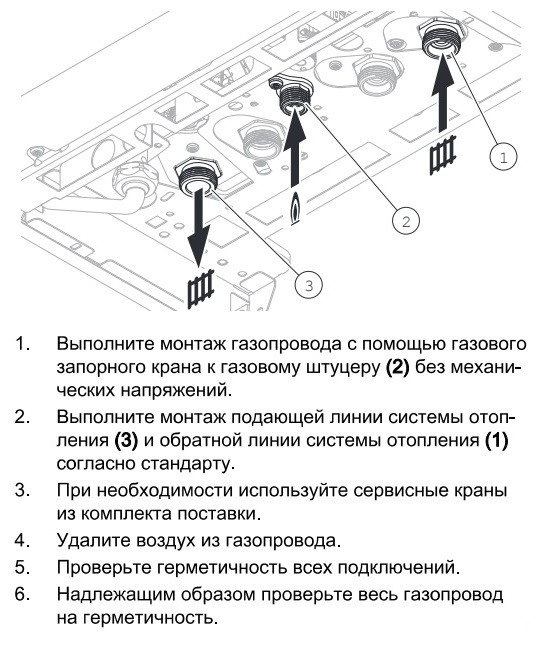 1

2

3

1. Выполните монтаж газопровода с помощью газового запорного крана к газовому штуцеру **(2)** без механических напряжений.

2. Выполните монтаж подающей линии системы отопления **(3)** и обратной линии системы отопления **(1)** согласно стандарту.

3. При необходимости используйте сервисные краны из комплекта поставки.

4. Удалите воздух из газопровода.

5. Проверьте герметичность всех подключений.

6. Надлежащим образом проверьте весь газопровод на герметичность.