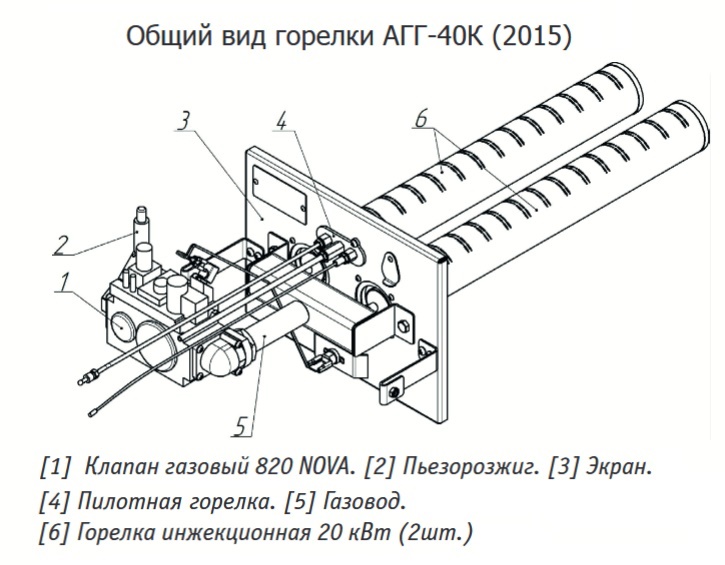 Общий вид горелки АГГ-40К (2015)

3
4
6
2
1
5

[1] Клапан газовый 820 NOVA. [2] Пьезорозжиг. [3] Экран.
[4] Пилотная горелка. [5] Газовод.
[6] Горелка инжекционная 20 кВт (2шт.)