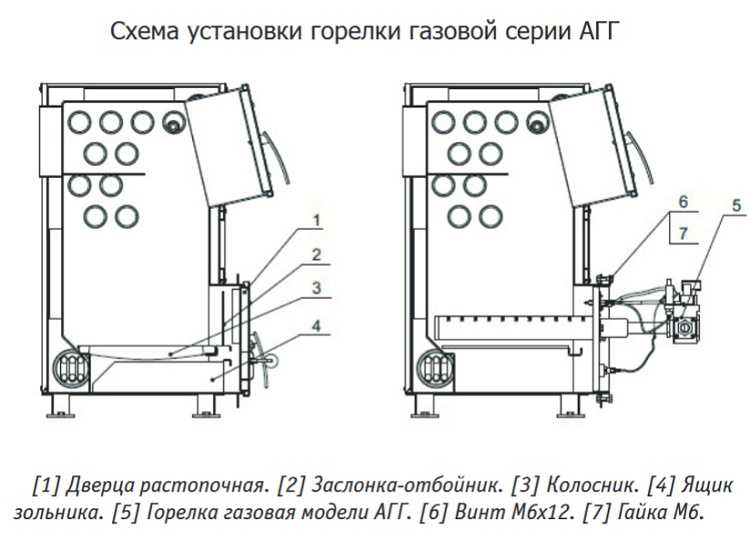 Схема установки горелки газовой серии АГГ

1
2
3
4

6
7
5

[1] Дверца растопочная. [2] Заслонка-отбойник. [3] Колосник. [4] Ящик зольника. [5] Горелка газовая модели АГГ. [6] Винт М6х12. [7] Гайка М6.