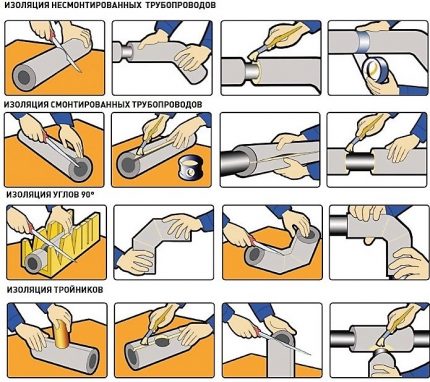 ИЗОЛЯЦИЯ НЕСМОНТИРОВАННЫХ ТРУБОПРОВОДОВ

ИЗОЛЯЦИЯ СМОНТИРОВАННЫХ ТРУБОПРОВОДОВ

ИЗОЛЯЦИЯ УГЛОВ 90°

ИЗОЛЯЦИЯ ТРОЙНИКОВ