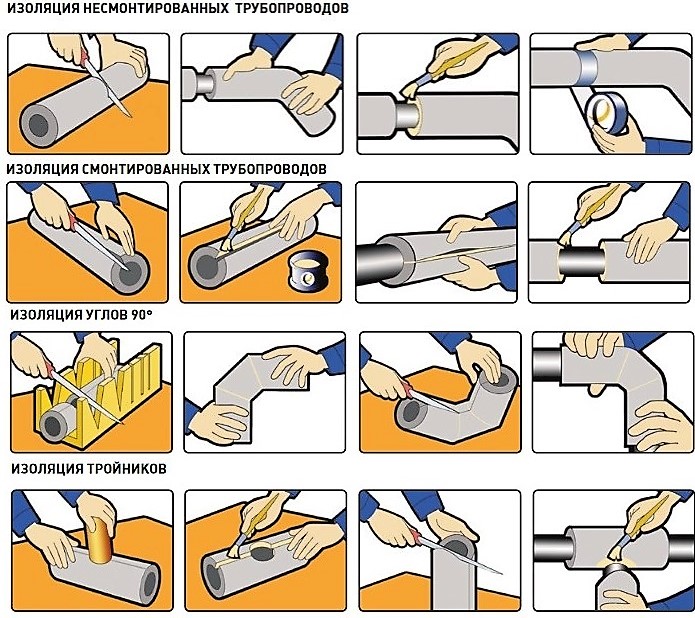 ИЗОЛЯЦИЯ НЕСМОНТИРОВАННЫХ ТРУБОПРОВОДОВ

ИЗОЛЯЦИЯ СМОНТИРОВАННЫХ ТРУБОПРОВОДОВ

ИЗОЛЯЦИЯ УГЛОВ 90°

ИЗОЛЯЦИЯ ТРОЙНИКОВ