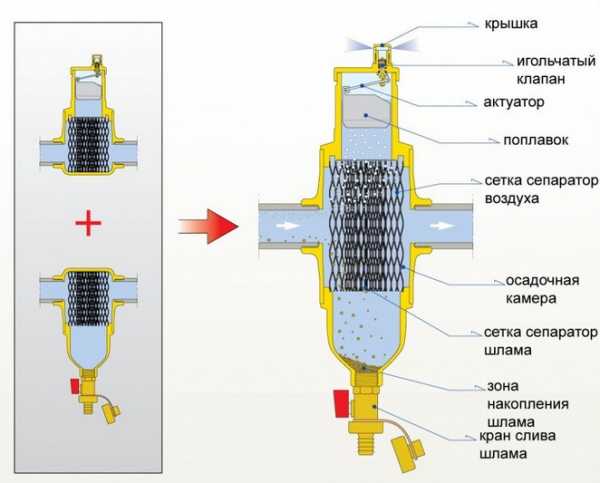 +

крышка

игольчатый клапан

актуатор

поплавок

сетка сепаратор воздуха

осадочная камера

сетка сепаратор шлама

зона накопления шлама

кран слива шлама