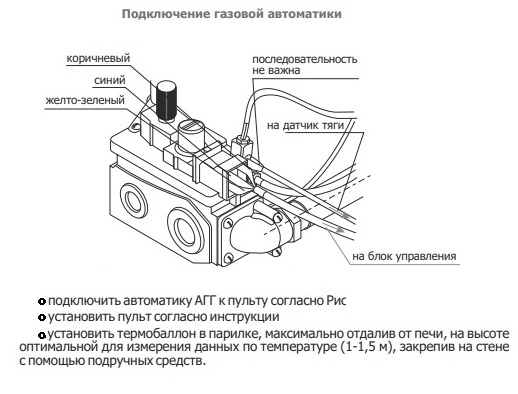 Подключение газовой автоматики

коричневый

синий

желто-зеленый

последовательность не важна

на датчик тяги

на блок управления

подключить автоматику АГГ к пульту согласно Рис

установить пульт согласно инструкции

установить термобаллон в парилке, максимально отдалив от печи, на высоте оптимальной для измерения данных по температуре (1-1,5 м), закрепив на стене с помощью подручных средств.