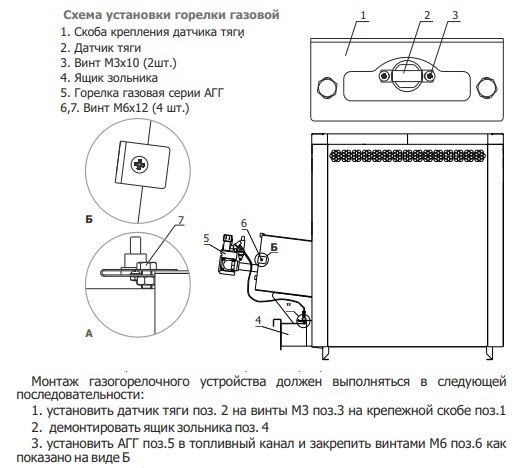 Схема установки горелки газовой
1. Скоба крепления датчика тяги
2. Датчик тяги
3. Винт М3х10 (2шт.)
4. Ящик зольника
5. Горелка газовая серии АГГ
6,7. Винт М6х12 (4 шт.)

1
2
3

Б

7

6

5

Б

А

4

Монтаж газогорелочного устройства должен выполняться в следующей последовательности:

1. установить датчик тяги поз. 2 на винты М3 поз.3 на крепежной скобе поз.1

2. демонтировать ящик зольника поз. 4

3. установить АГГ поз.5 в топливный канал и закрепить винтами М6 поз.6 как показано на виде Б