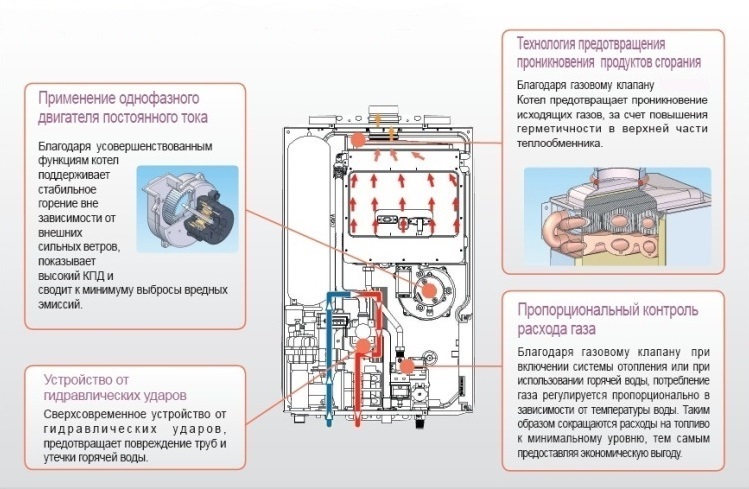 Применение однофазного двигателя постоянного тока

Благодаря усовершенствованным функциям котел поддерживает стабильное горение вне зависимости от внешних сильных ветров, показывает высокий КПД и сводит к минимуму выбросы вредных эмиссий.

Устройство от гидравлических ударов

Сверхсовременное устройство от гидравлических ударов, предотвращает повреждение труб и утечки горячей воды.

Технология предотвращения проникновения продуктов сгорания

Благодаря газовому клапану Котел предотвращает проникновение исходящих газов, за счет повышения герметичности в верхней части теплообменника.

Пропорциональный контроль расхода газа

Благодаря газовому клапану при включении системы отопления или при использовании горячей воды, потребление газа регулируется пропорционально в зависимости от температуры воды. Таким образом сокращаются расходы на топливо к минимальному уровню, тем самым предоставляя экономическую выгоду.