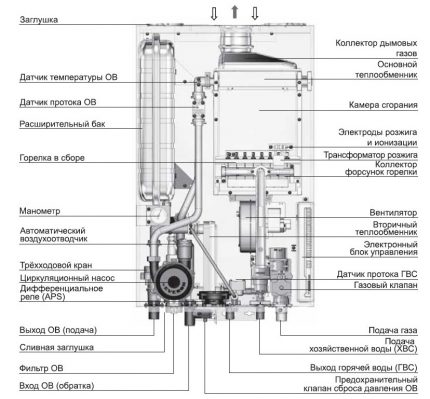 Заглушка

Датчик температуры ОВ

Датчик протока ОВ

Расширительный бак

Горелка в сборе

Манометр

Автоматический воздухоотводчик

Трёхходовой кран

Циркуляционный насос

Дифференциальное реле (APS)

Выход ОВ (подача)

Сливная заглушка

Фильтр ОВ

Вход ОВ (обратка)

Коллектор дымовых газов

Основной теплообменник

Камера сгорания

Электроды розжига и ионизации

Трансформатор розжига

Коллектор форсунок горелки

Вентилятор

Вторичный теплообменник

Электронный блок управления

Датчик протока ГВС

Газовый клапан

Подача газа

Подача хозяйственной воды (ХВС)

Выход горячей воды (ГВС)

Предохранительный клапан сброса давления ОВ