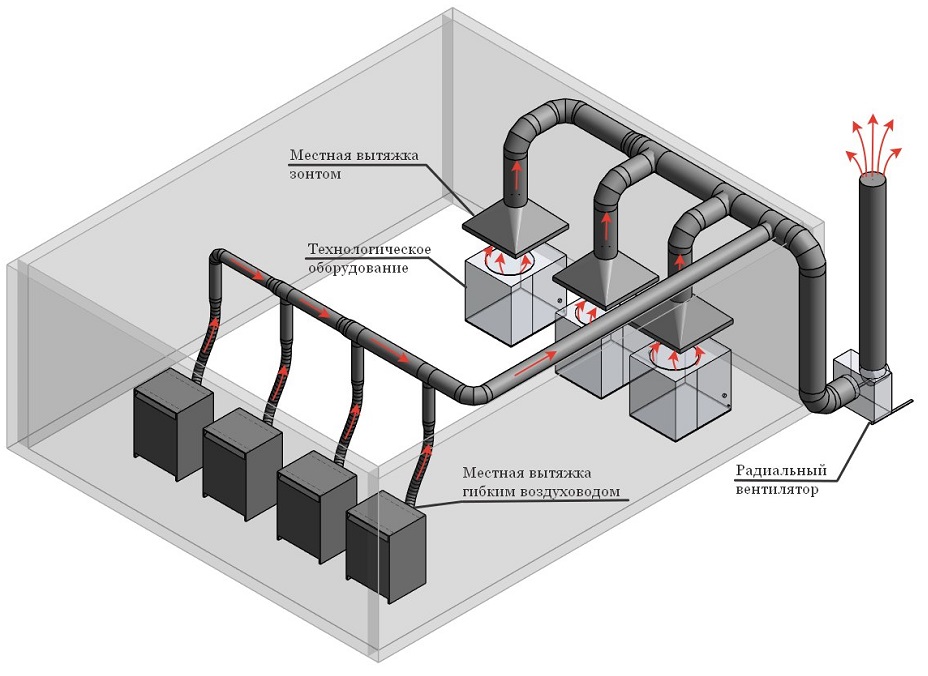 Местная вытяжка зонтом

Технологическое оборудование

Местная вытяжка гибким воздуховодом

Радиальный вентилятор