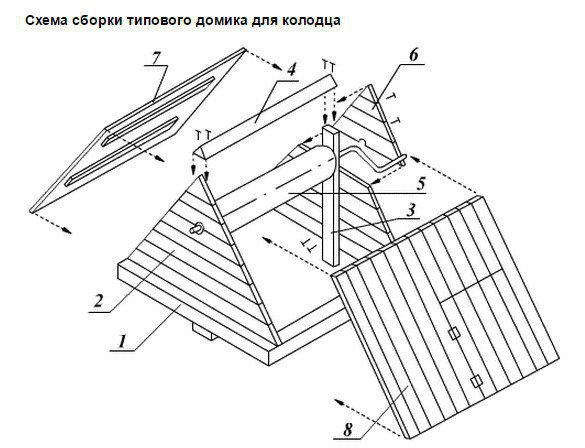 Схема сборки типового домика для колодца

7
4
6
5
3
2
1
8