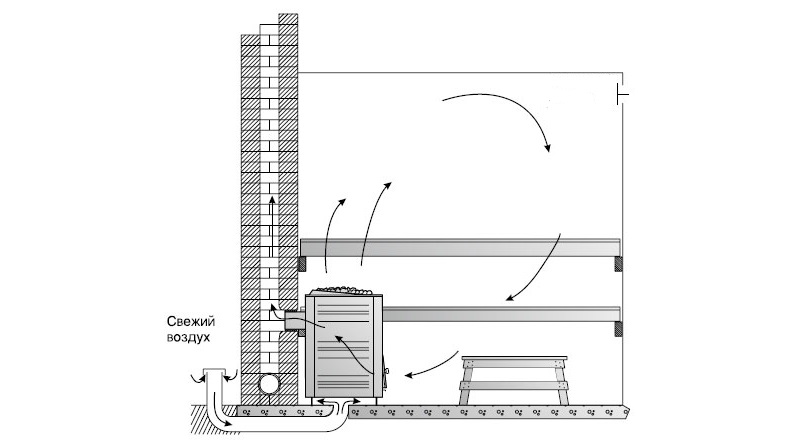 Свежий воздух