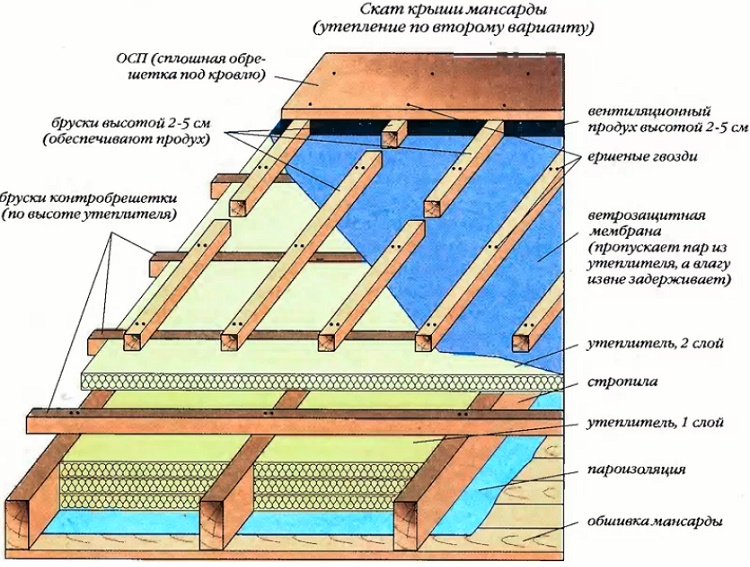 Скат крыши мансарды
(утепление по второму варианту)

ОСП (сплошная обрешетка под кровлю)

бруски высотой 2-5 см (обеспечивают продух)

бруски контробрешетки (по высоте утеплителя)

вентиляционный продух высотой 2-5 см

ершеные гвозди

ветрозащитная мембрана (пропускает пар из утеплителя, а влагу извне задерживает)

утеплитель, 2 слой

стропила

утеплитель, 1 слой

пароизоляция

обшивка мансарды