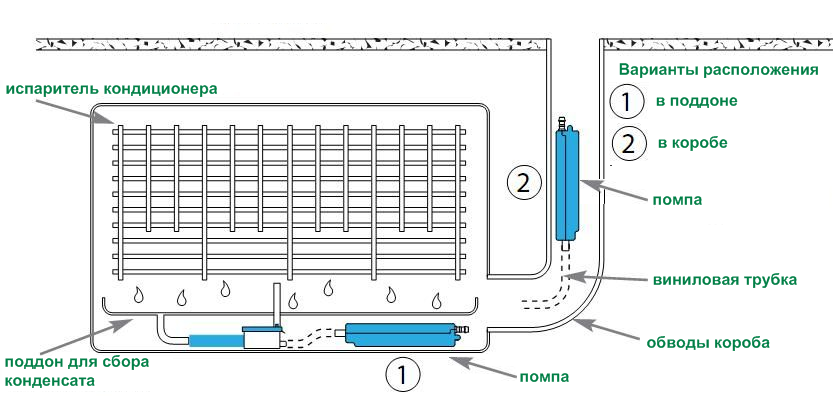 испаритель кондиционера

Варианты расположения
1 в поддоне
2 в коробе

2

помпа

виниловая трубка

обводы короба

поддон для сбора конденсата

1

помпа