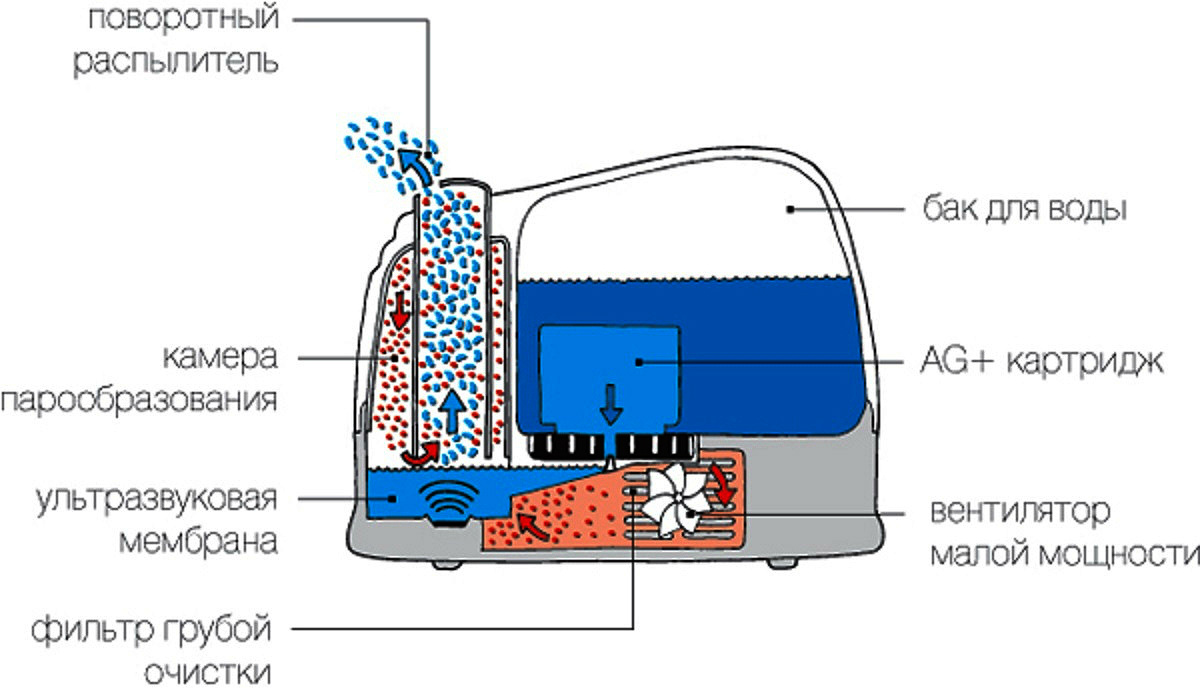 поворотный распылитель

бак для воды

камера парообразования

AG+ картридж

ультразвуковая мембрана

вентилятор малой мощности

фильтр грубой очистки