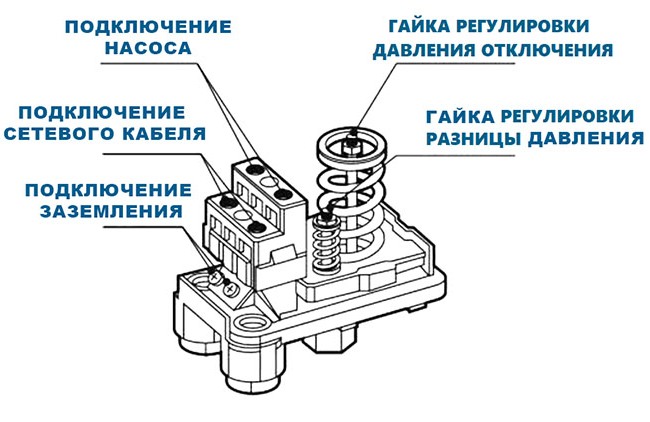 ПОДКЛЮЧЕНИЕ НАСОСА

ПОДКЛЮЧЕНИЕ СЕТЕВОГО КАБЕЛЯ

ПОДКЛЮЧЕНИЕ ЗАЗЕМЛЕНИЯ

ГАЙКА РЕГУЛИРОВКИ ДАВЛЕНИЯ ОТКЛЮЧЕНИЯ

ГАЙКА РЕГУЛИРОВКИ РАЗНИЦЫ ДАВЛЕНИЯ